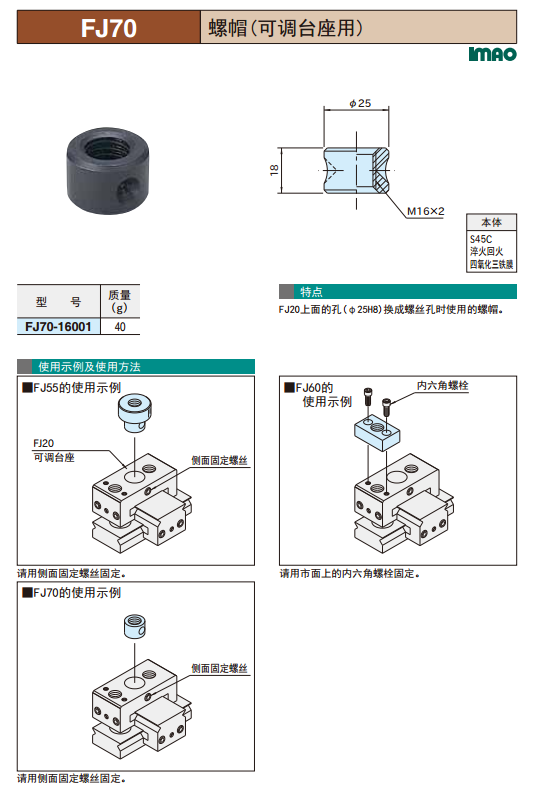 FJ70 螺帽(可调台座用)

IMAO

φ25

18

M16×2

| 本体 |
|---|
| S45C 淬火回火 四氧化三铁膜 |

| 型　号 | 质量 (g) |
|---|---|
| FJ70-16001 | 40 |

特点

FJ20上面的孔(φ25H8)换成螺丝孔时使用的螺帽。

使用示例及使用方法

■FJ55的使用示例

FJ20 可调台座

侧面固定螺丝

请用侧面固定螺丝固定。

■FJ60的使用示例

内六角螺栓

请用市面上的内六角螺栓固定。

■FJ70的使用示例

侧面固定螺丝

请用侧面固定螺丝固定。