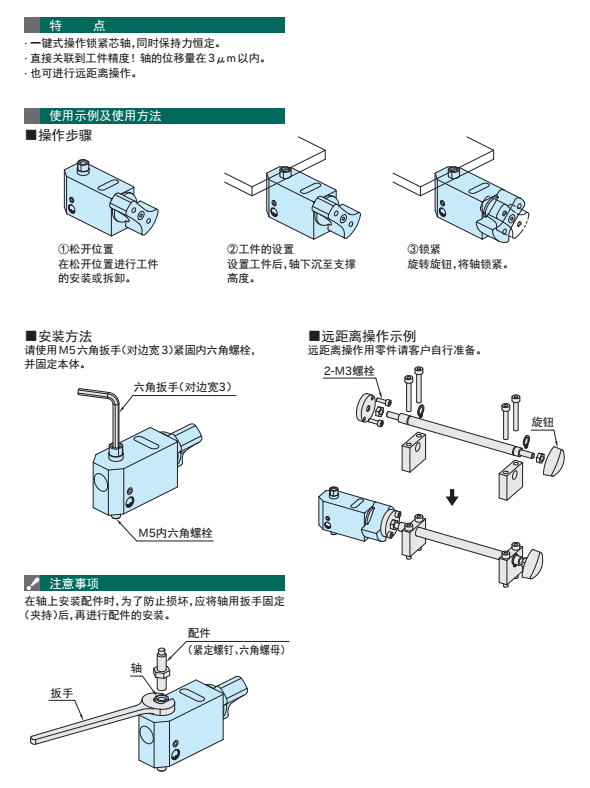 特　点

· 一键式操作锁紧芯轴，同时保持力恒定。
· 直接关联到工件精度！轴的位移量在3μm以内。
· 也可进行远距离操作。

使用示例及使用方法

■操作步骤

①松开位置
在松开位置进行工件的安装或拆卸。

②工件的设置
设置工件后，轴下沉至支撑高度。

③锁紧
旋转旋钮，将轴锁紧。

■安装方法
请使用M5六角扳手（对边宽3）紧固内六角螺栓，并固定本体。

六角扳手（对边宽3）

M5内六角螺栓

■远距离操作示例
远距离操作用零件请客户自行准备。

2-M3螺栓

旋钮

注意事项
在轴上安装配件时，为了防止损坏，应将轴用扳手固定（夹持）后，再进行配件的安装。

配件
（紧定螺钉、六角螺母）

轴

扳手